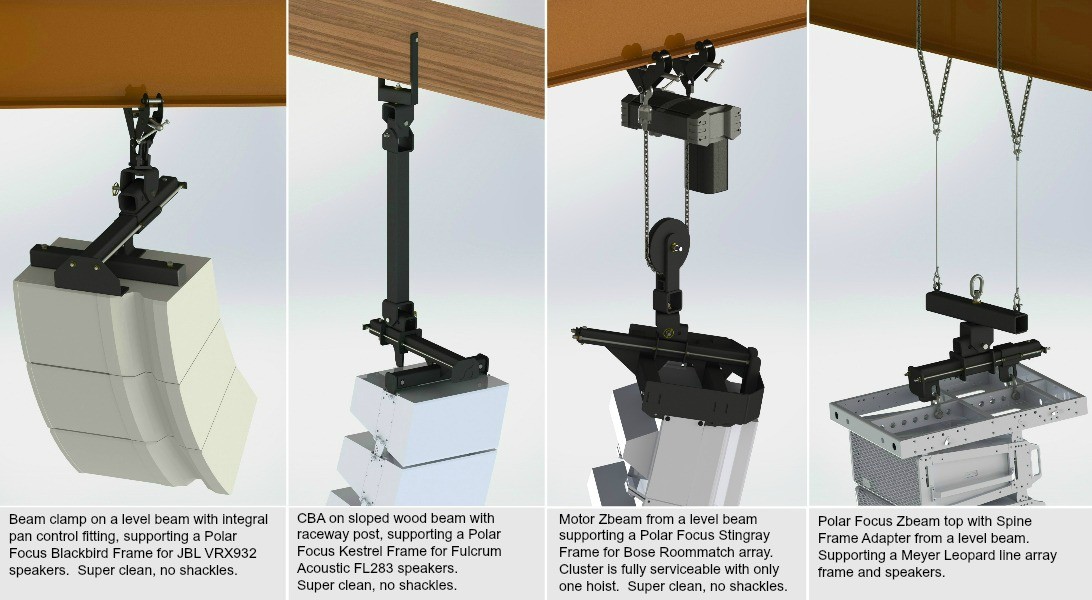 Beam clamp on a level beam with integral pan control fitting, supporting a Polar Focus Blackbird Frame for JBL VRX932 speakers. Super clean, no shackles.

CBA on sloped wood beam with raceway post, supporting a Polar Focus Kestrel Frame for Fulcrum Acoustic FL283 speakers.
Super clean, no shackles.

Motor Zbeam from a level beam supporting a Polar Focus Stingray Frame for Bose Roommatch array. Cluster is fully serviceable with only one hoist. Super clean, no shackles.

Polar Focus Zbeam top with Spine Frame Adapter from a level beam. Supporting a Meyer Leopard line array frame and speakers.